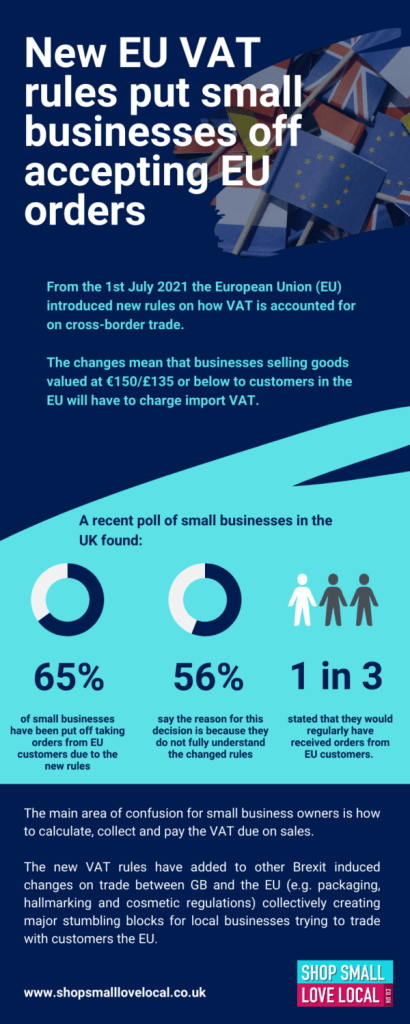 New EU VAT rules put small businesses off accepting EU orders

From the 1st July 2021 the European Union (EU) introduced new rules on how VAT is accounted for on cross-border trade.

The changes mean that businesses selling goods valued at €150/£135 or below to customers in the EU will have to charge import VAT.

A recent poll of small businesses in the UK found:

65%

of small businesses have been put off taking orders from EU customers due to the new rules

56%

say the reason for this decision is because they do not fully understand the changed rules

1 in 3

stated that they would regularly have received orders from EU customers.

The main area of confusion for small business owners is how to calculate, collect and pay the VAT due on sales.

The new VAT rules have added to other Brexit induced changes on trade between GB and the EU (e.g. packaging, hallmarking and cosmetic regulations) collectively creating major stumbling blocks for local businesses trying to trade with customers the EU.

www.shopsmalllovelocal.co.uk

SHOP SMALL LOVE LOCAL